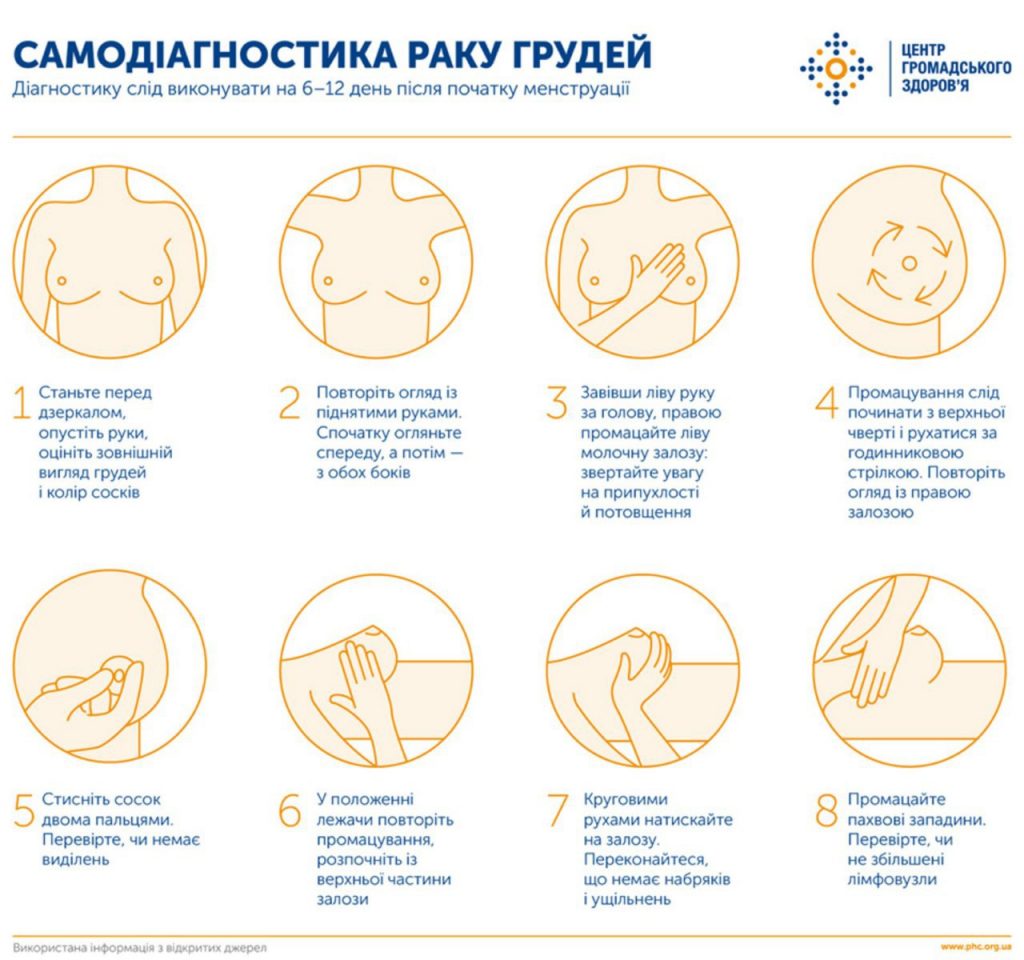 САМОДІАГНОСТИКА РАКУ ГРУДЕЙ
Діагностику слід виконувати на 6–12 день після початку менструації

ЦЕНТР ГРОМАДСЬКОГО ЗДОРОВ'Я

1 Станьте перед дзеркалом, опустіть руки, оцініть зовнішній вигляд грудей і колір сосків

2 Повторіть огляд із піднятими руками. Спочатку огляньте спереду, а потім — з обох боків

3 Завівши ліву руку за голову, правою промацайте ліву молочну залозу: звертайте увагу на припухлості й потовщення

4 Промацування слід починати з верхньої чверті і рухатися за годинниковою стрілкою. Повторіть огляд із правою залозою

5 Стисніть сосок двома пальцями. Перевірте, чи немає виділень

6 У положенні лежачи повторіть промацування, розпочніть із верхньої частини залози

7 Круговими рухами натискайте на залозу. Переконайтеся, що немає набряків і ущільнень

8 Промацайте пахвові западини. Перевірте, чи не збільшені лімфовузли

Використана інформація з відкритих джерел

www.phc.org.ua